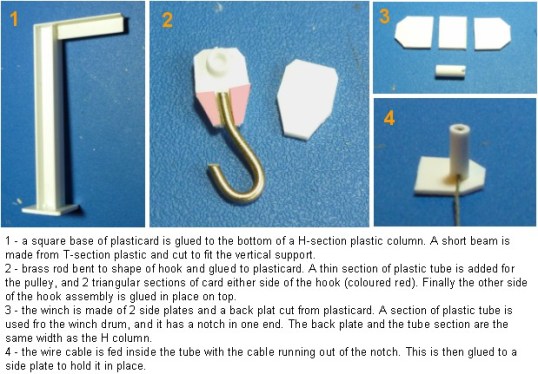 1

2

3

4

1 - a square base of plasticard is glued to the bottom of a H-section plastic column. A short beam is made from T-section plastic and cut to fit the vertical support.
2 - brass rod bent to shape of hook and glued to plasticard. A thin section of plastic tube is added for the pulley, and 2 triangular sections of card either side of the hook (coloured red). Finally the other side of the hook assembly is glued in place on top.
3 - the winch is made of 2 side plates and a back plat cut from plasticard. A section of plastic tube is used fro the winch drum, and it has a notch in one end. The back plate and the tube section are the same width as the H column.
4 - the wire cable is fed inside the tube with the cable running out of the notch. This is then glued to a side plate to hold it in place.