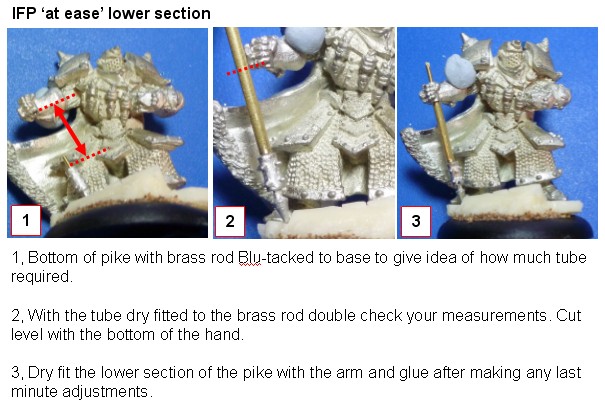 IFP ‘at ease’ lower section

1

2

3

1, Bottom of pike with brass rod Blu-tacked to base to give idea of how much tube required.

2, With the tube dry fitted to the brass rod double check your measurements. Cut level with the bottom of the hand.

3, Dry fit the lower section of the pike with the arm and glue after making any last minute adjustments.